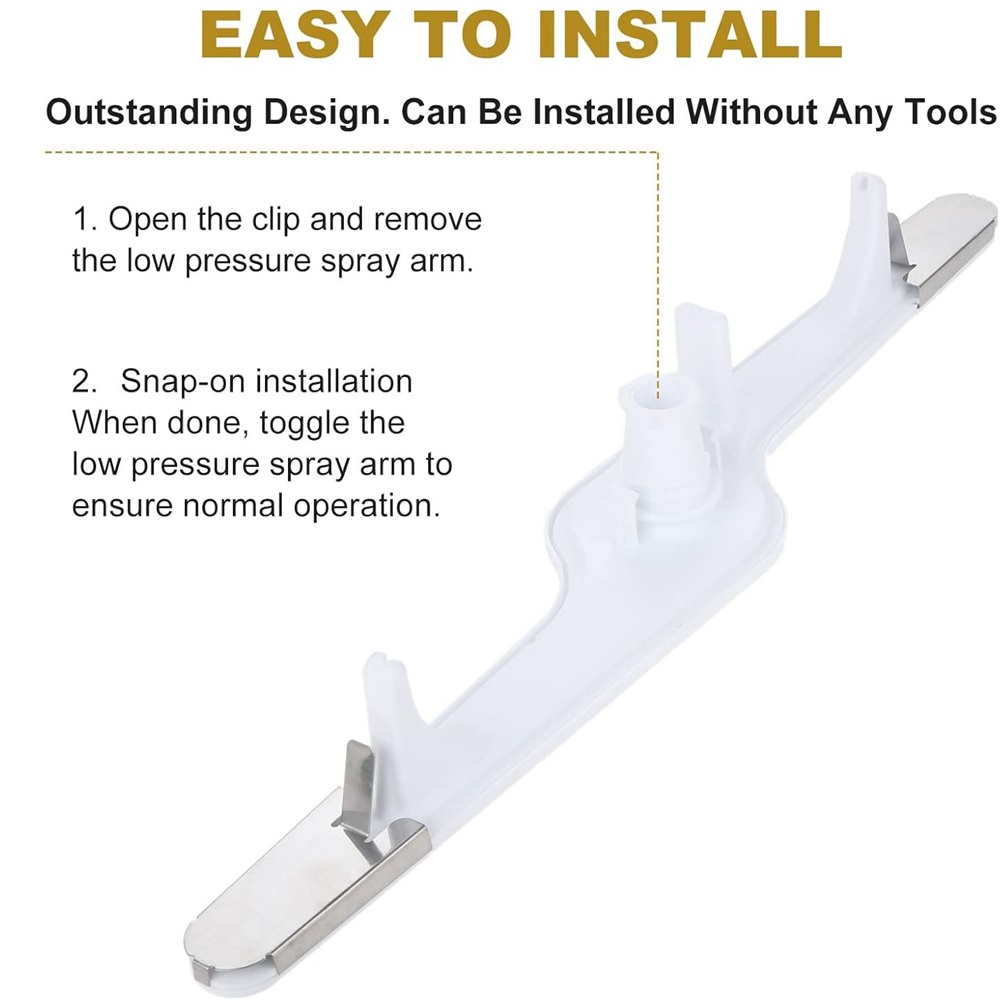 EASY TO INSTALL

Outstanding Design. Can Be Installed Without Any Tools

1. Open the clip and remove the low pressure spray arm.

2. Snap-on installation
When done, toggle the low pressure spray arm to ensure normal operation.