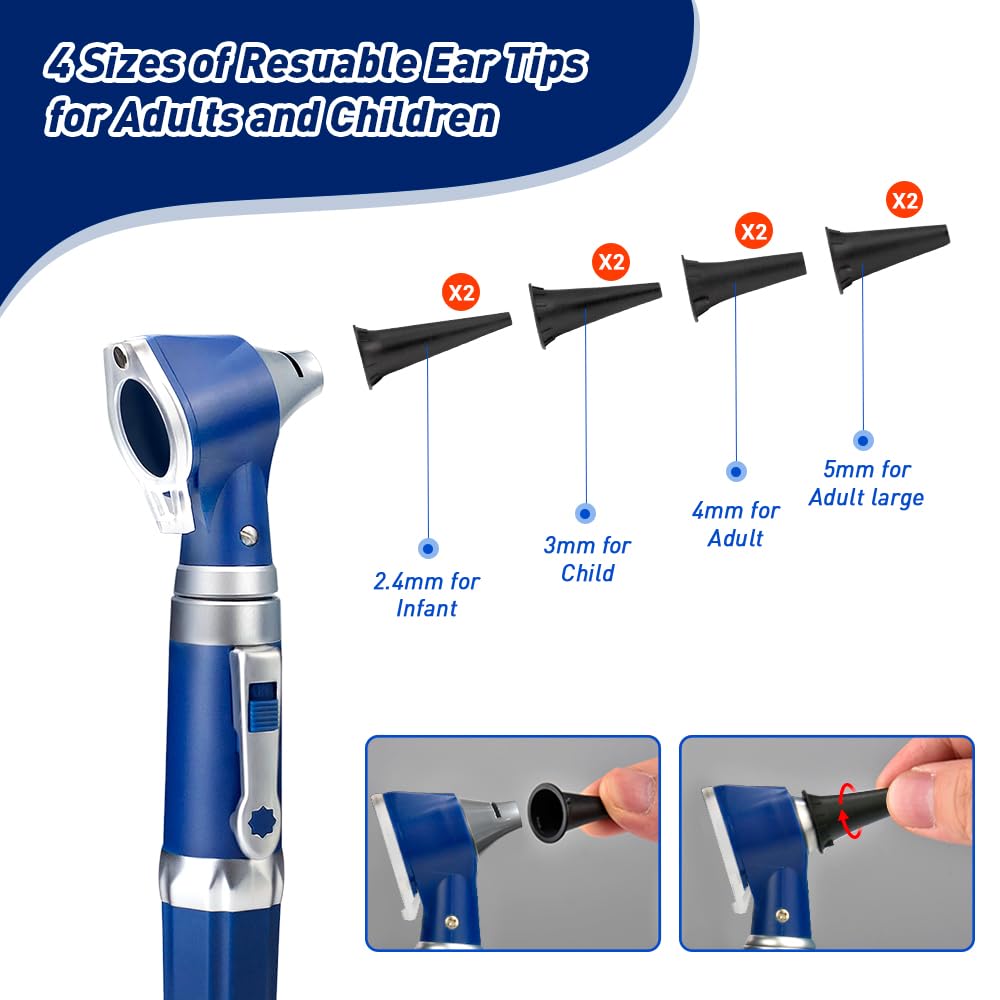 4 Sizes of Resuable Ear Tips for Adults and Children

X2

X2

X2

X2

2.4mm for Infant

3mm for Child

4mm for Adult

5mm for Adult large