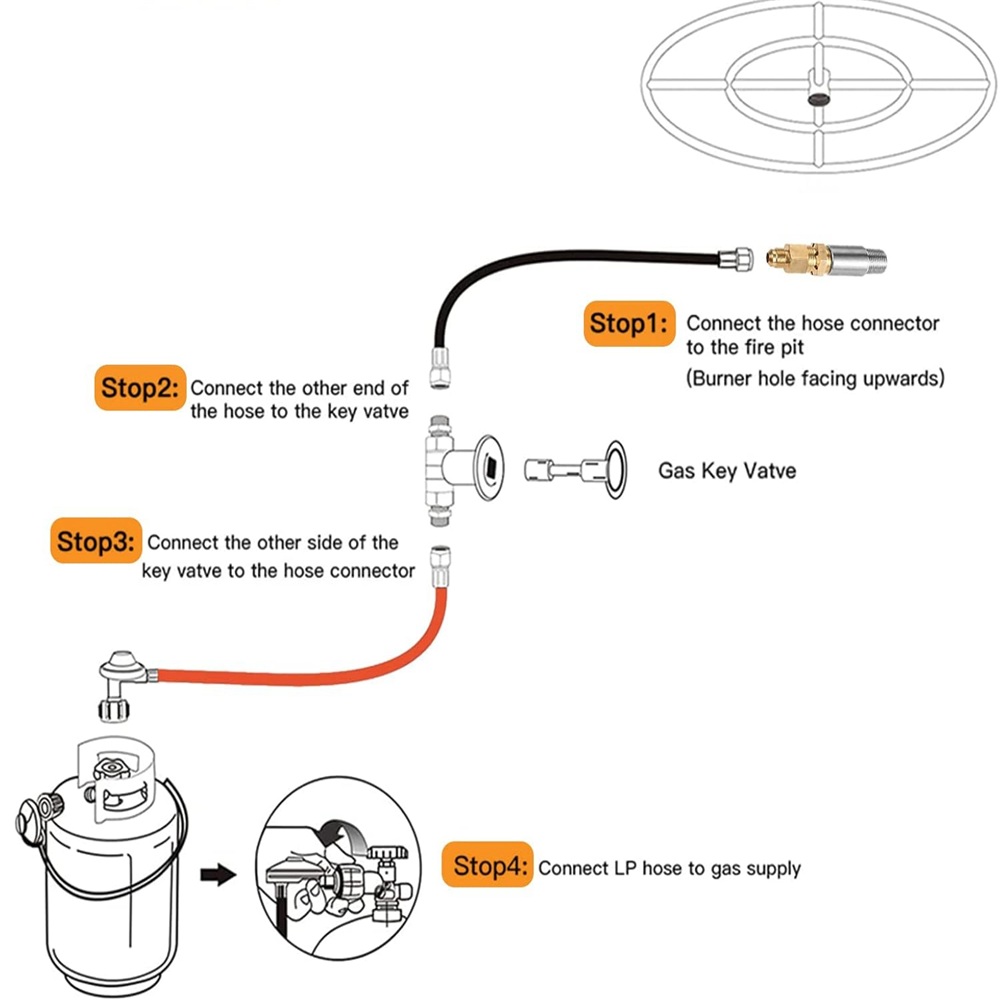 Stop1: Connect the hose connector to the fire pit
(Burner hole facing upwards)

Stop2: Connect the other end of the hose to the key vatve

Gas Key Vatve

Stop3: Connect the other side of the key vatve to the hose connector

Stop4: Connect LP hose to gas supply