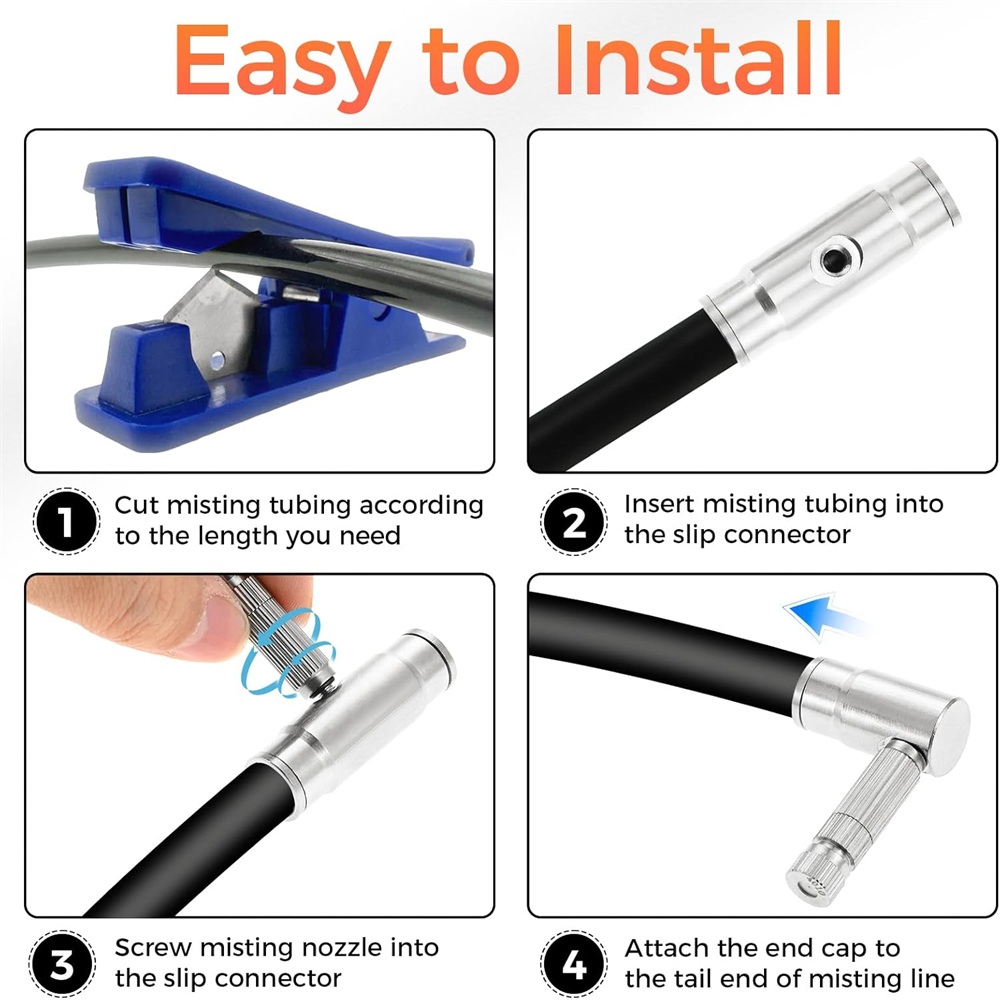 Easy to Install

1 Cut misting tubing according to the length you need

2 Insert misting tubing into the slip connector

3 Screw misting nozzle into the slip connector

4 Attach the end cap to the tail end of misting line