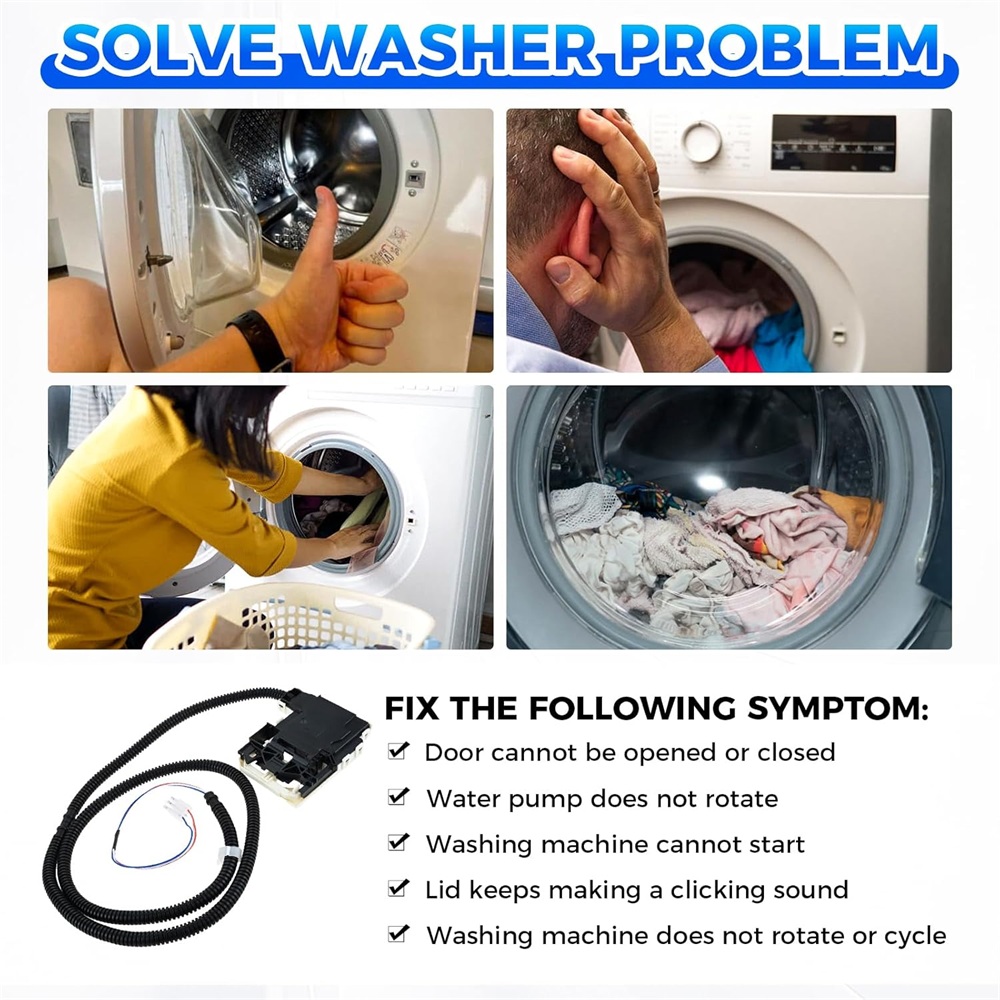 SOLVE WASHER PROBLEM

FIX THE FOLLOWING SYMPTOM:

✔ Door cannot be opened or closed

✔ Water pump does not rotate

✔ Washing machine cannot start

✔ Lid keeps making a clicking sound

✔ Washing machine does not rotate or cycle