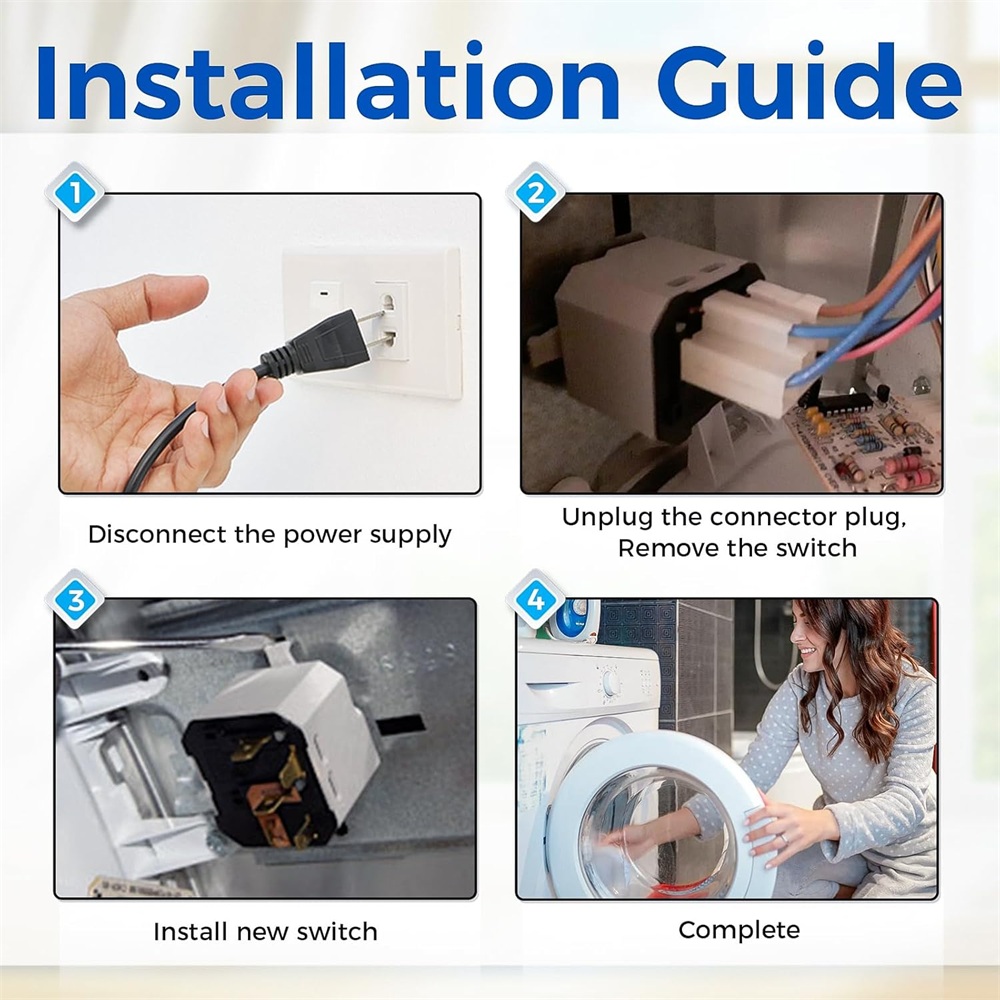 Installation Guide

1

Disconnect the power supply

2

Unplug the connector plug, Remove the switch

3

Install new switch

4

Complete