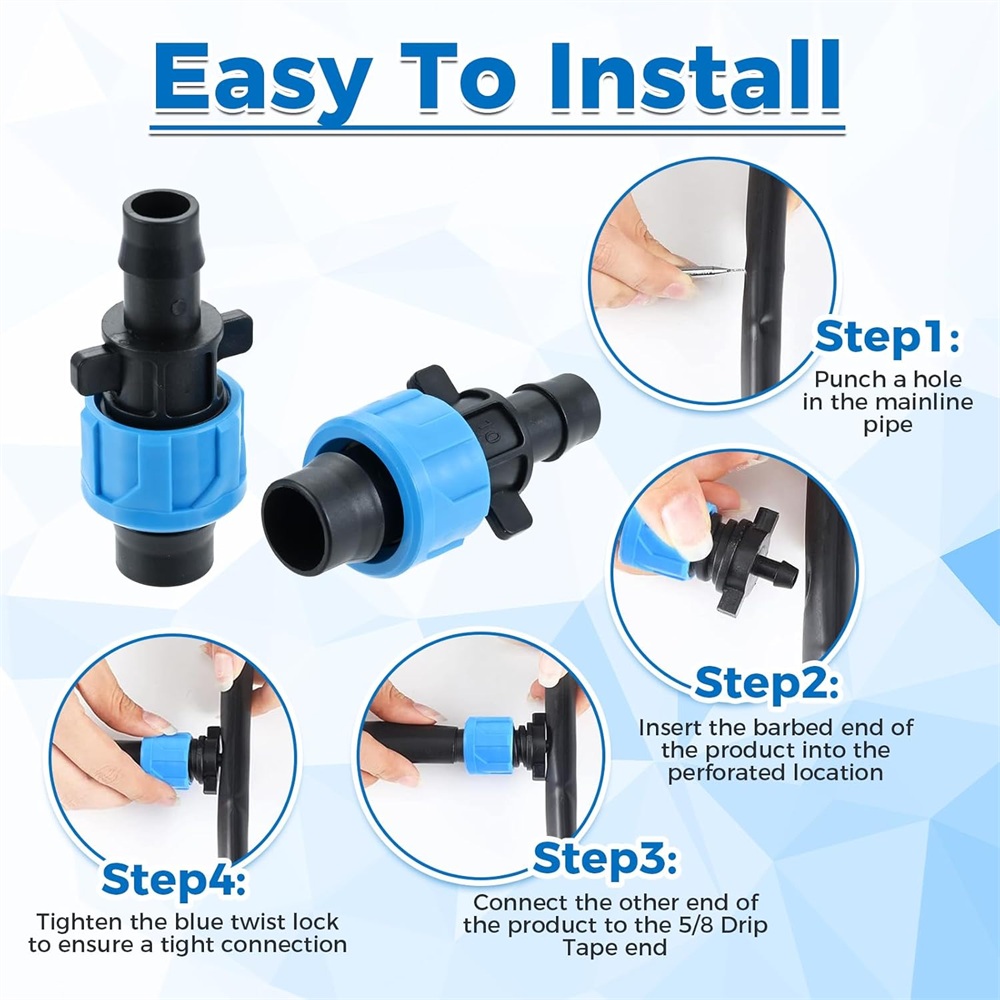 Easy To Install

Step1:
Punch a hole in the mainline pipe

Step2:
Insert the barbed end of the product into the perforated location

Step3:
Connect the other end of the product to the 5/8 Drip Tape end

Step4:
Tighten the blue twist lock to ensure a tight connection