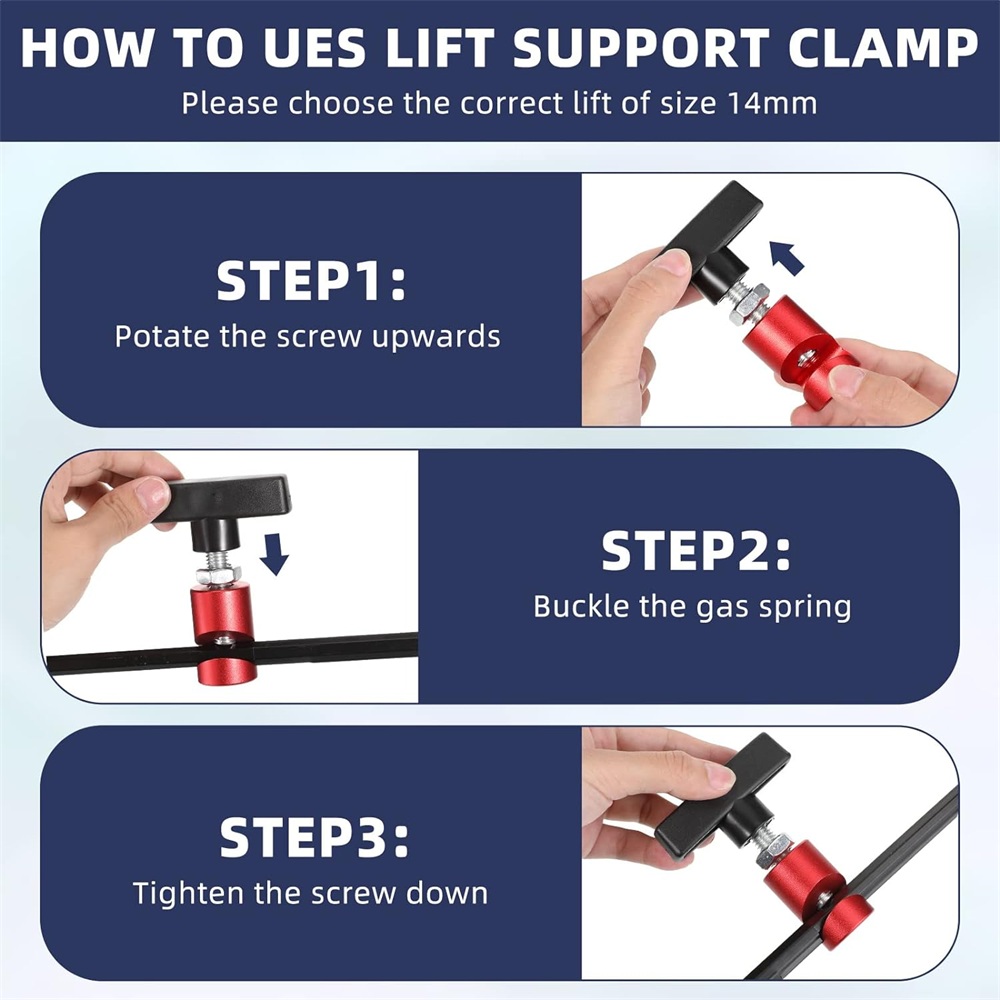 HOW TO UES LIFT SUPPORT CLAMP
Please choose the correct lift of size 14mm

STEP1:
Potate the screw upwards

STEP2:
Buckle the gas spring

STEP3:
Tighten the screw down