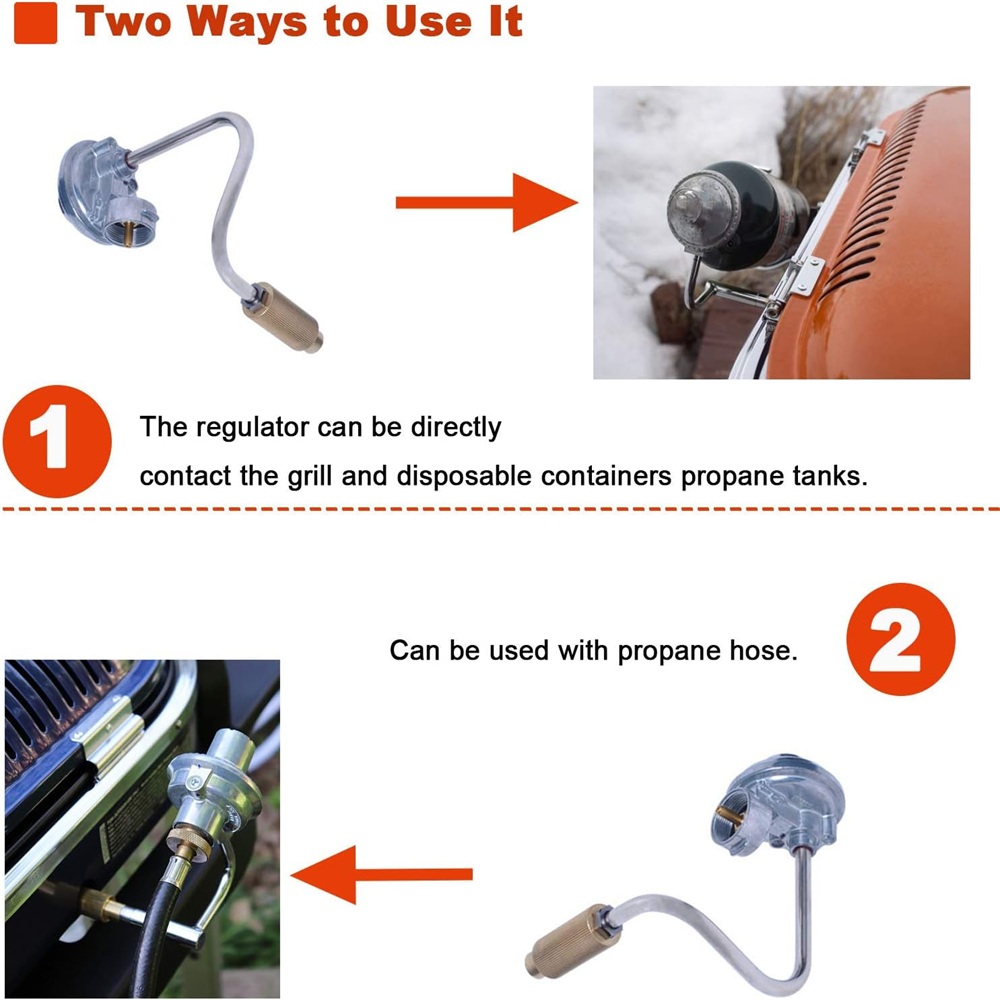 Two Ways to Use It

1

The regulator can be directly contact the grill and disposable containers propane tanks.

Can be used with propane hose.

2