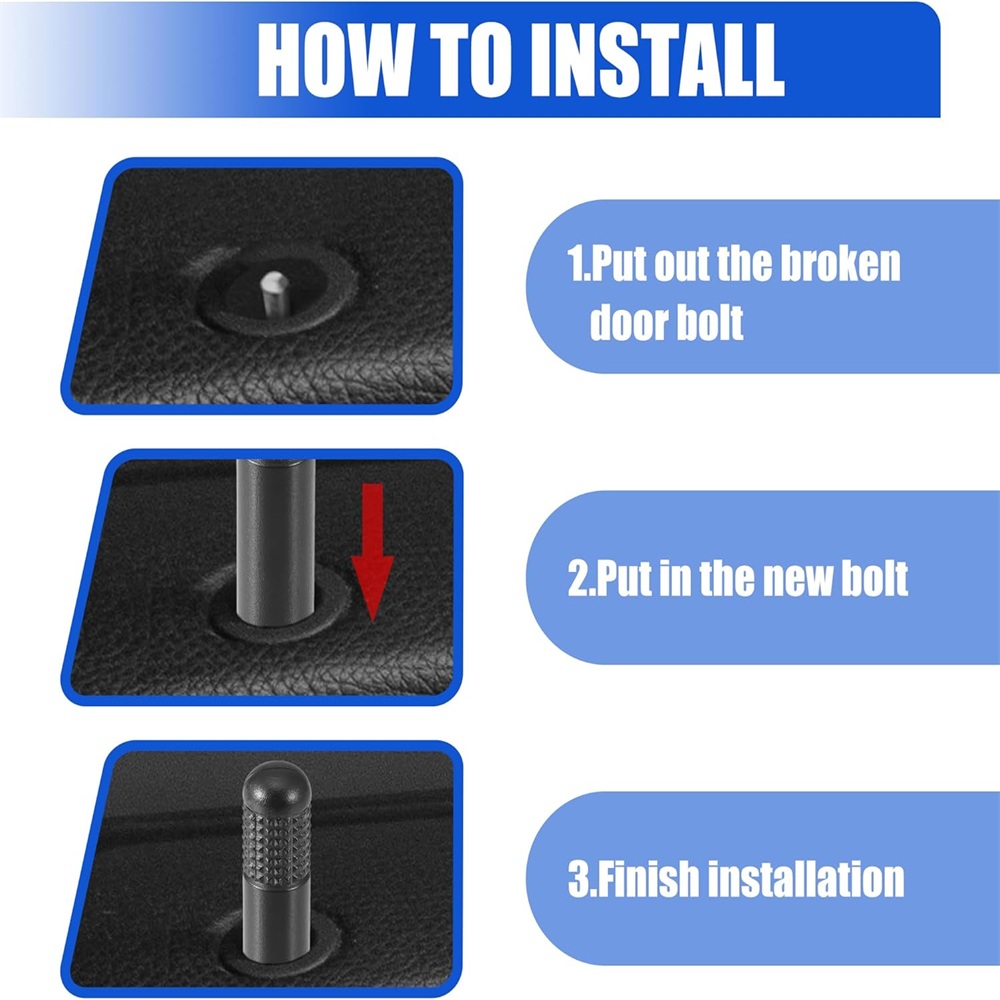 HOW TO INSTALL

1.Put out the broken door bolt

2.Put in the new bolt

3.Finish installation