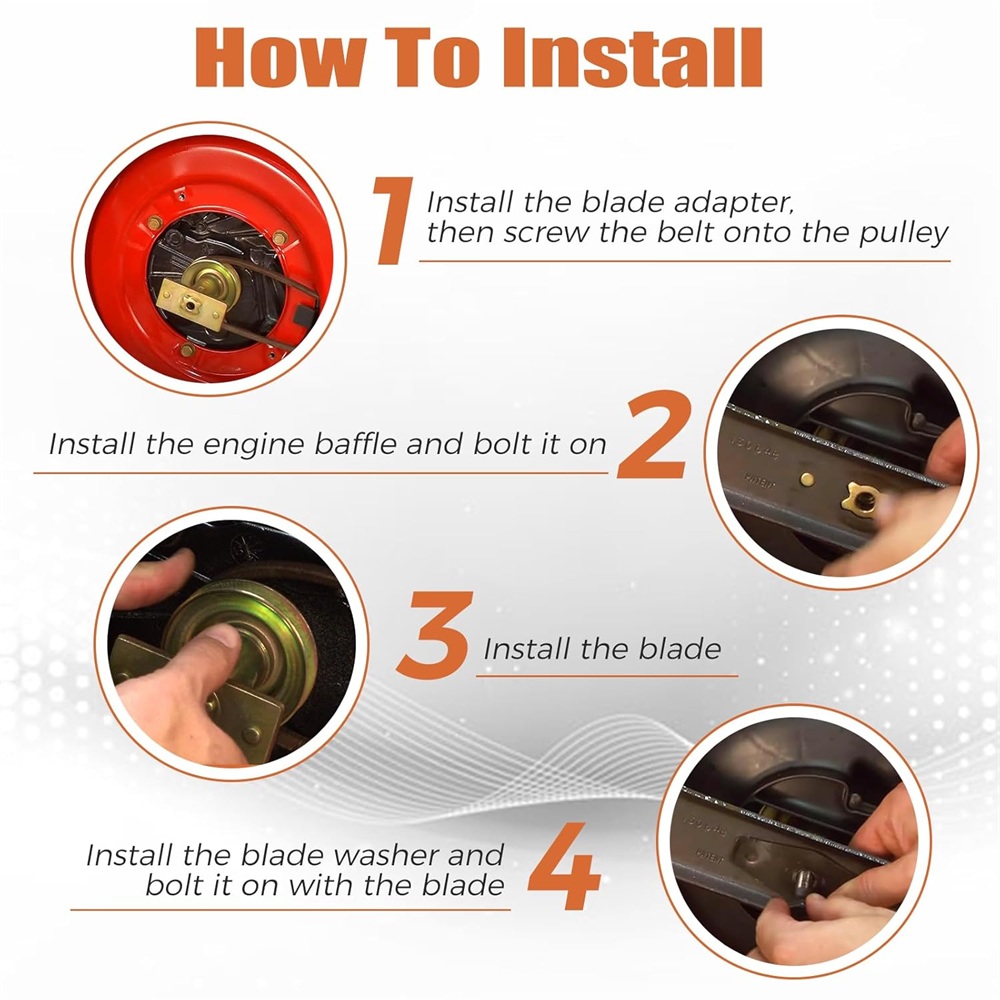 How To Install

1 Install the blade adapter, then screw the belt onto the pulley

Install the engine baffle and bolt it on 2

3 Install the blade

Install the blade washer and bolt it on with the blade 4