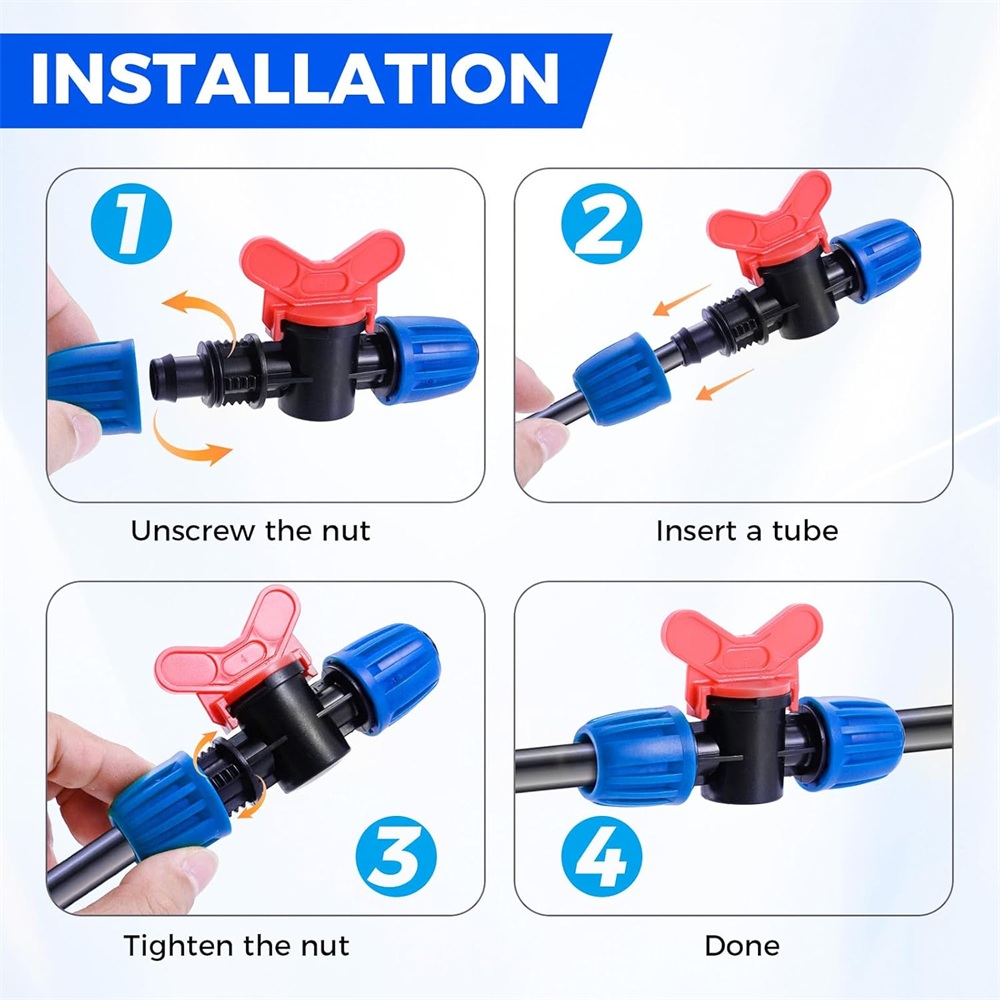 INSTALLATION

1

Unscrew the nut

2

Insert a tube

3

Tighten the nut

4

Done