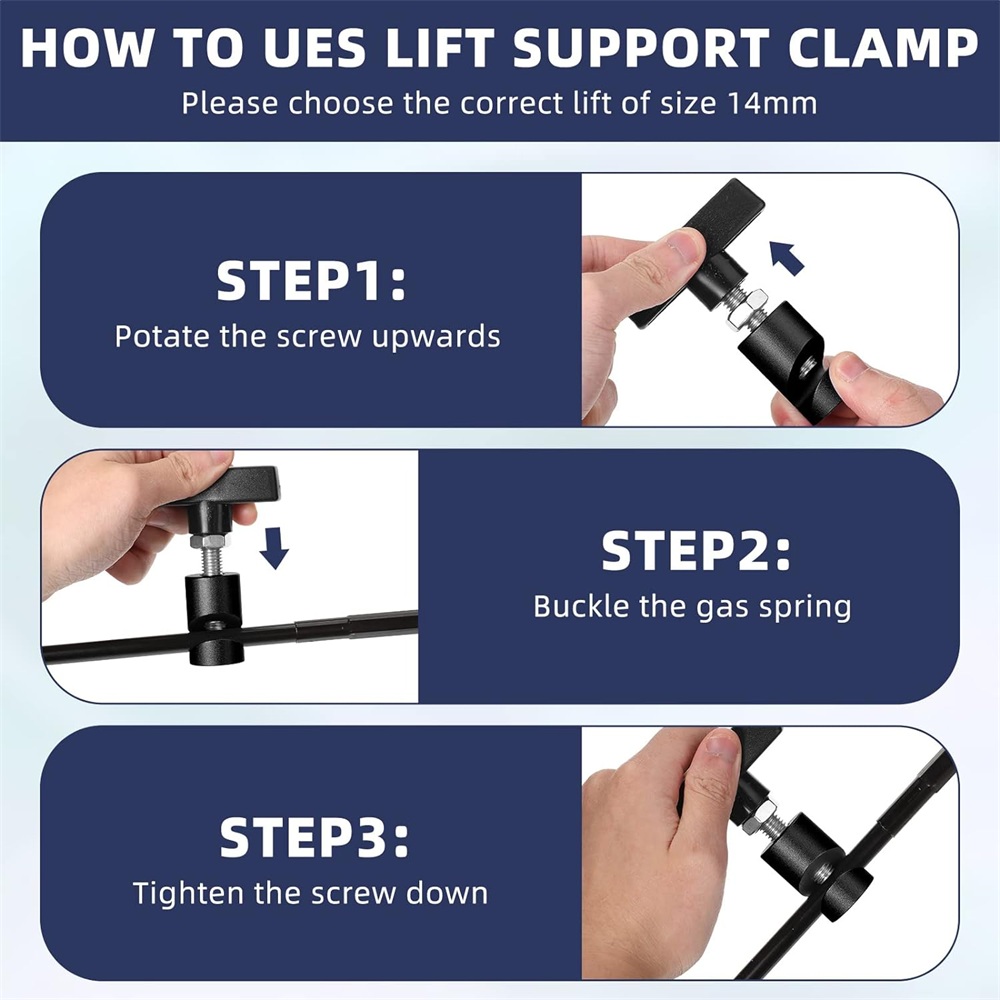 HOW TO UES LIFT SUPPORT CLAMP
Please choose the correct lift of size 14mm

STEP1:
Potate the screw upwards

STEP2:
Buckle the gas spring

STEP3:
Tighten the screw down