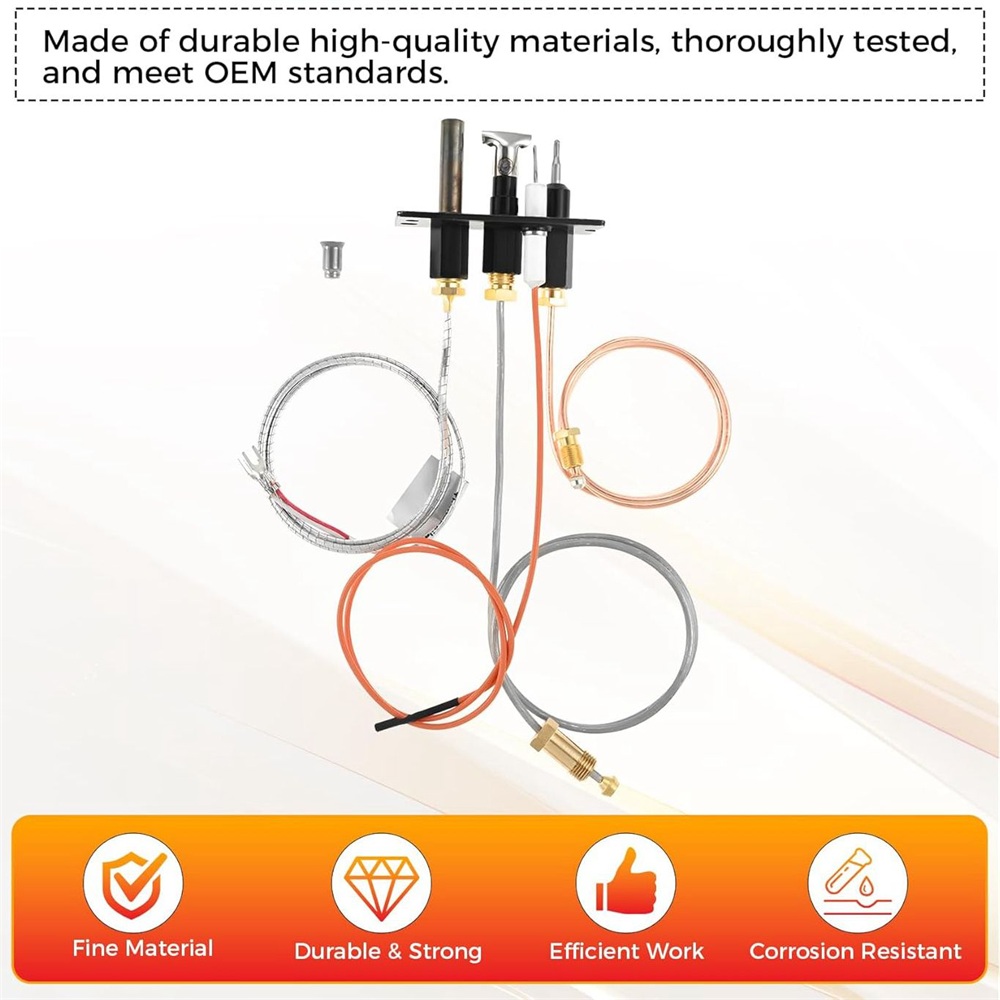 Made of durable high-quality materials, thoroughly tested, and meet OEM standards.

Fine Material

Durable & Strong

Efficient Work

Corrosion Resistant