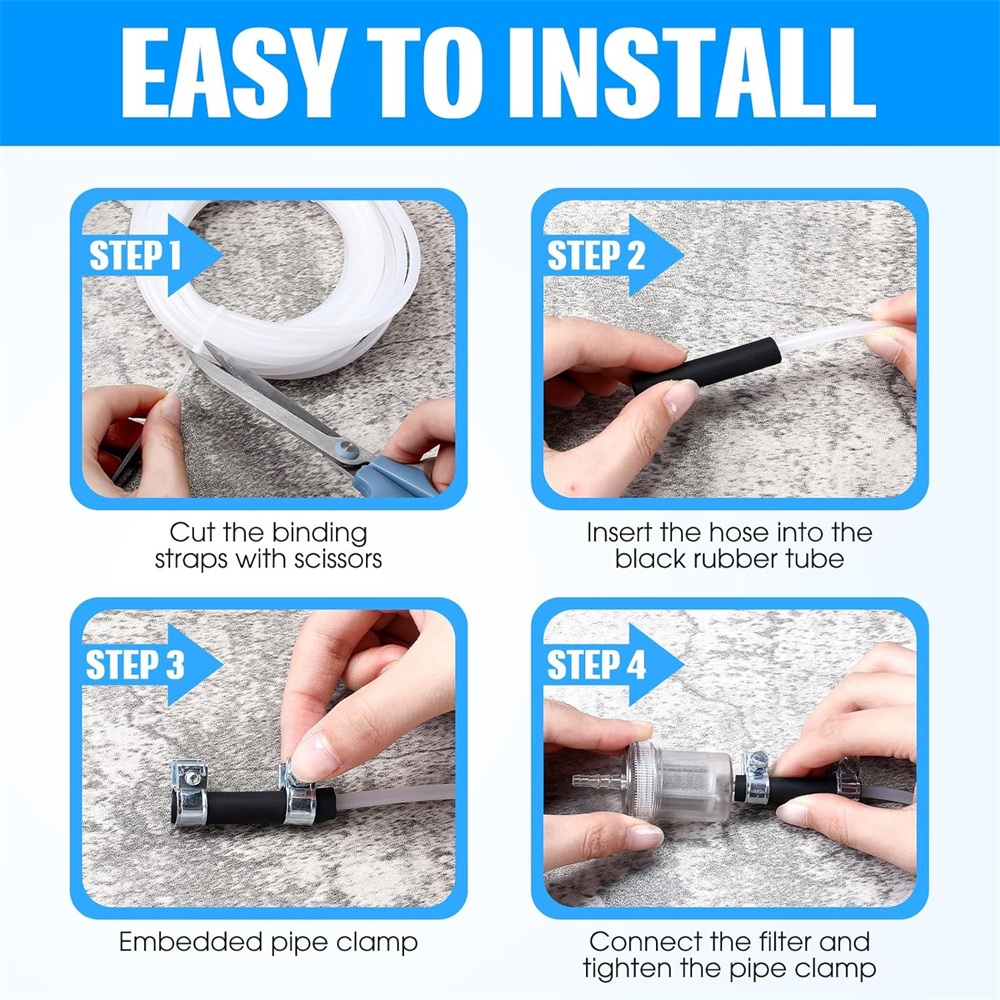 EASY TO INSTALL

STEP 1

Cut the binding straps with scissors

STEP 2

Insert the hose into the black rubber tube

STEP 3

Embedded pipe clamp

STEP 4

Connect the filter and tighten the pipe clamp