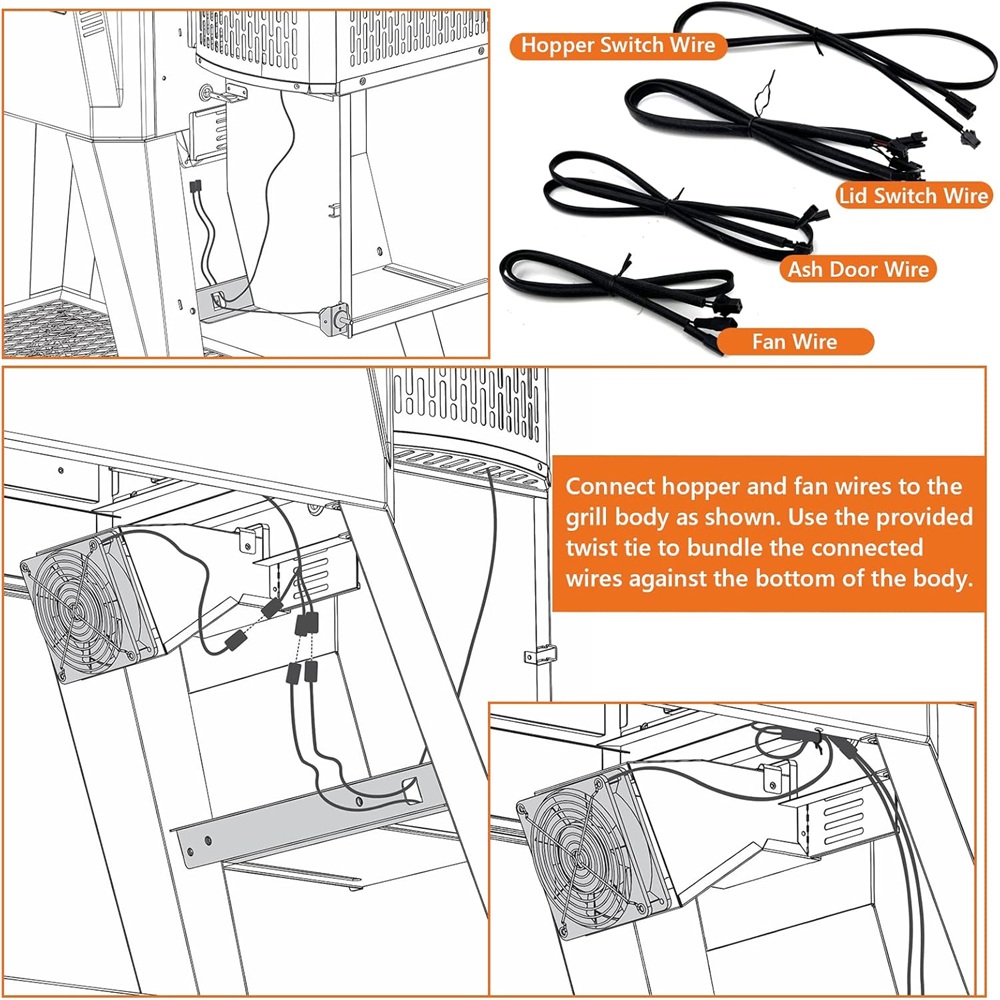 Hopper Switch Wire

Lid Switch Wire

Ash Door Wire

Fan Wire

Connect hopper and fan wires to the grill body as shown. Use the provided twist tie to bundle the connected wires against the bottom of the body.