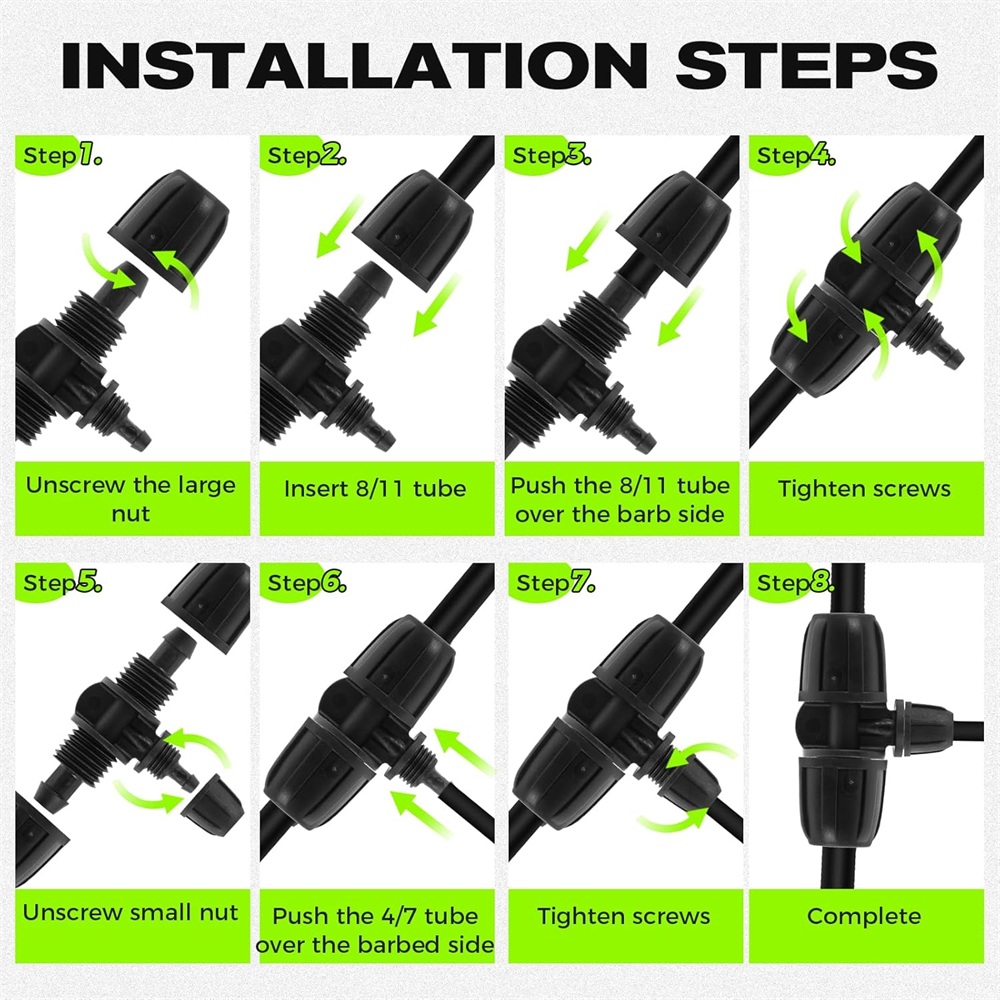 INSTALLATION STEPS

Step1.

Unscrew the large nut

Step2.

Insert 8/11 tube

Step3.

Push the 8/11 tube over the barb side

Step4.

Tighten screws

Step5.

Unscrew small nut

Step6.

Push the 4/7 tube over the barbed side

Step7.

Tighten screws

Step8.

Complete