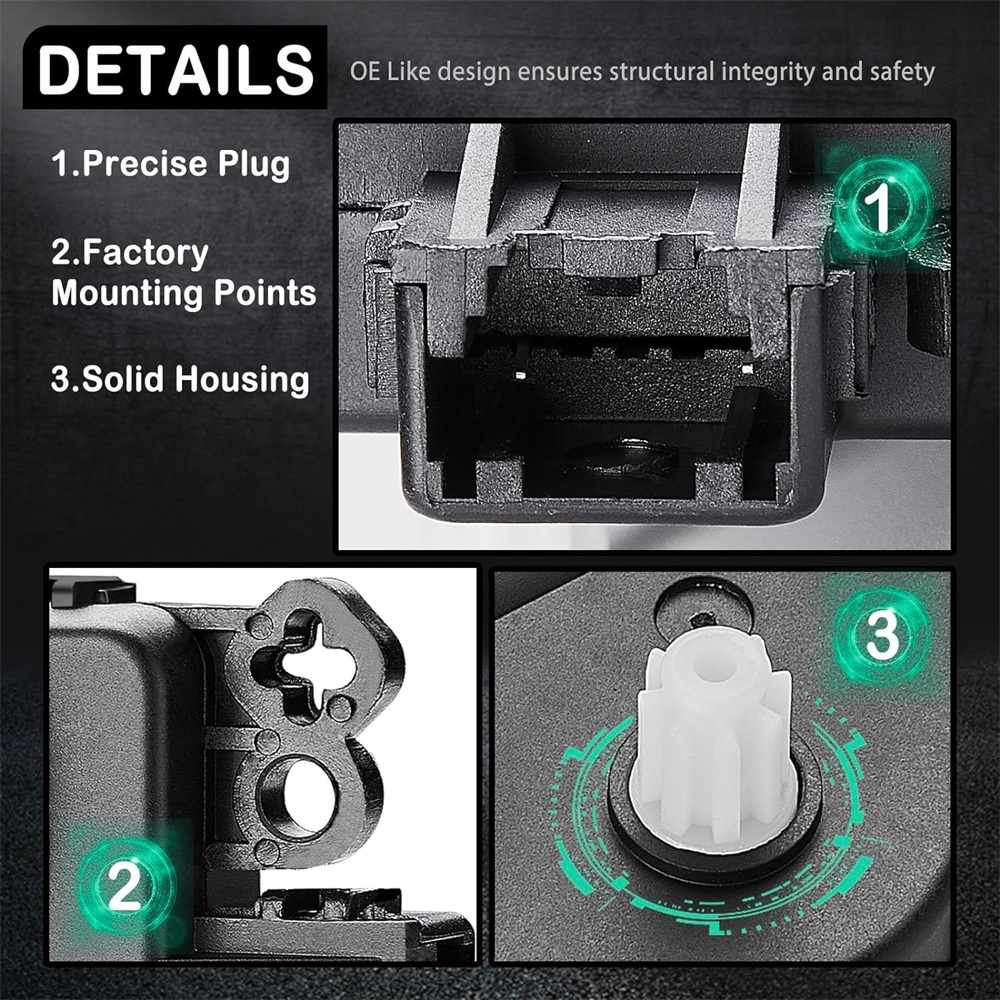 DETAILS

OE Like design ensures structural integrity and safety

1.Precise Plug

2.Factory Mounting Points

3.Solid Housing

1

2

3