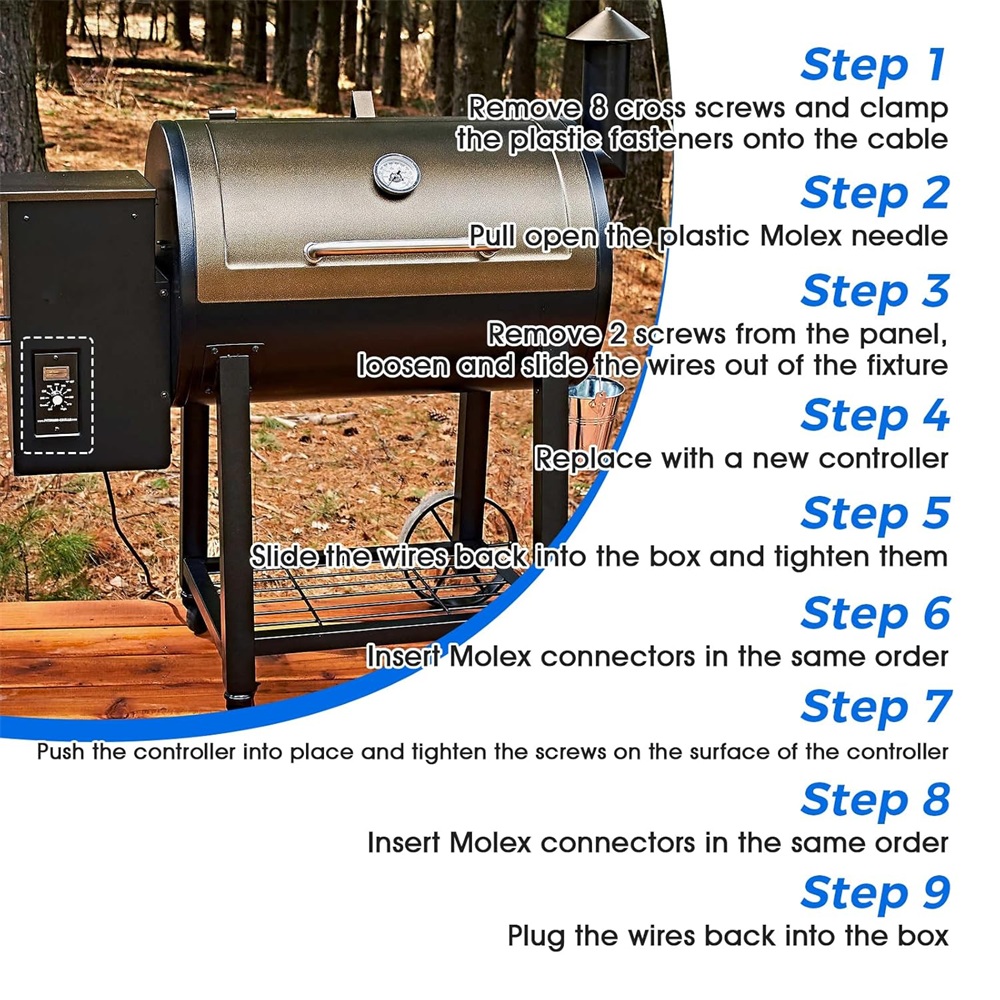 Step 1
Remove 8 cross screws and clamp the plastic fasteners onto the cable

Step 2
Pull open the plastic Molex needle

Step 3
Remove 2 screws from the panel, loosen and slide the wires out of the fixture

Step 4
Replace with a new controller

Step 5
Slide the wires back into the box and tighten them

Step 6
Insert Molex connectors in the same order

Step 7
Push the controller into place and tighten the screws on the surface of the controller

Step 8
Insert Molex connectors in the same order

Step 9
Plug the wires back into the box