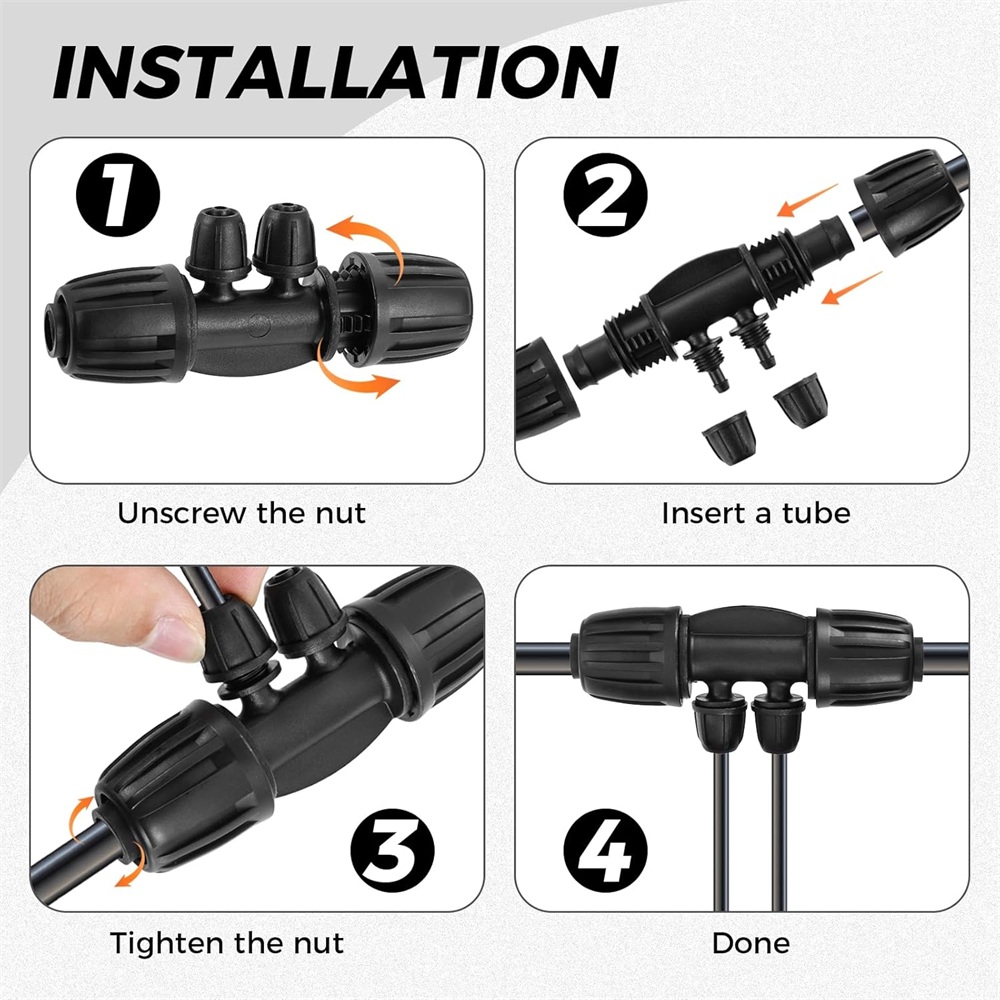 INSTALLATION

1

Unscrew the nut

2

Insert a tube

3

Tighten the nut

4

Done