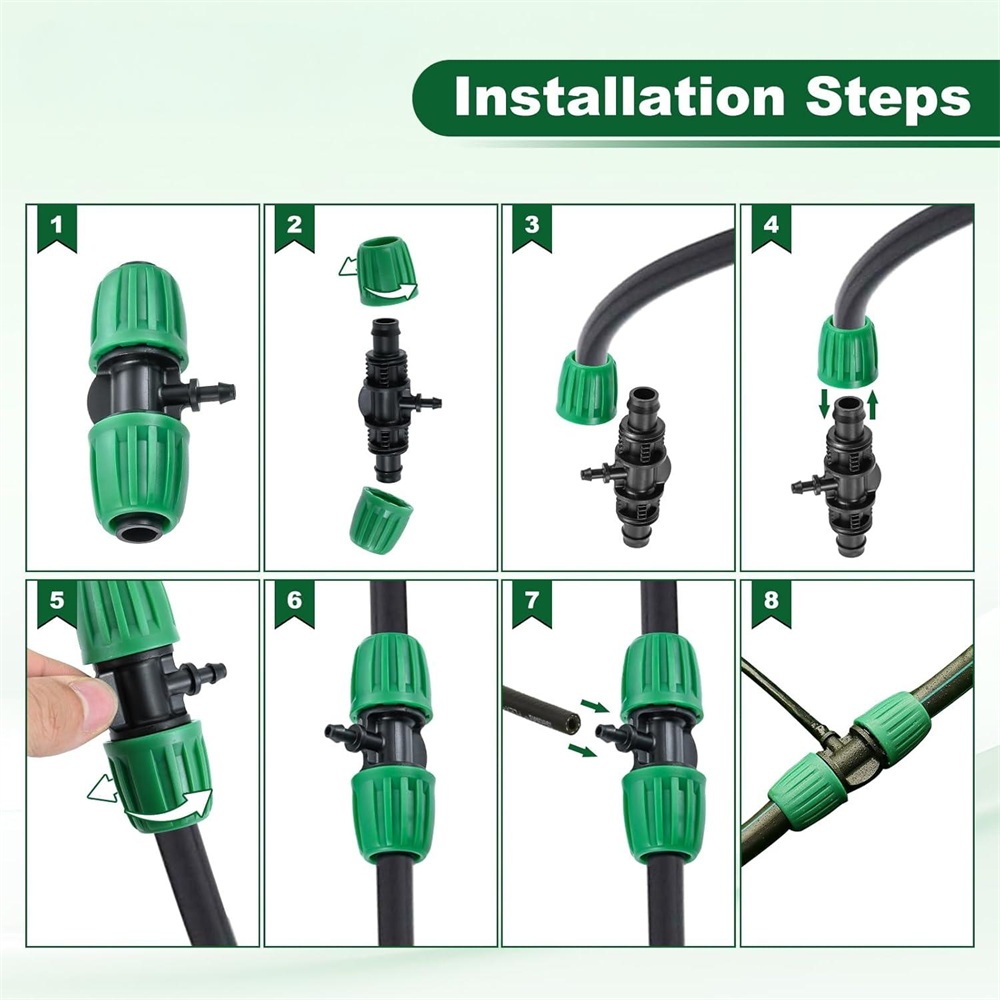 Installation Steps

1

2

3

4

5

6

7

8