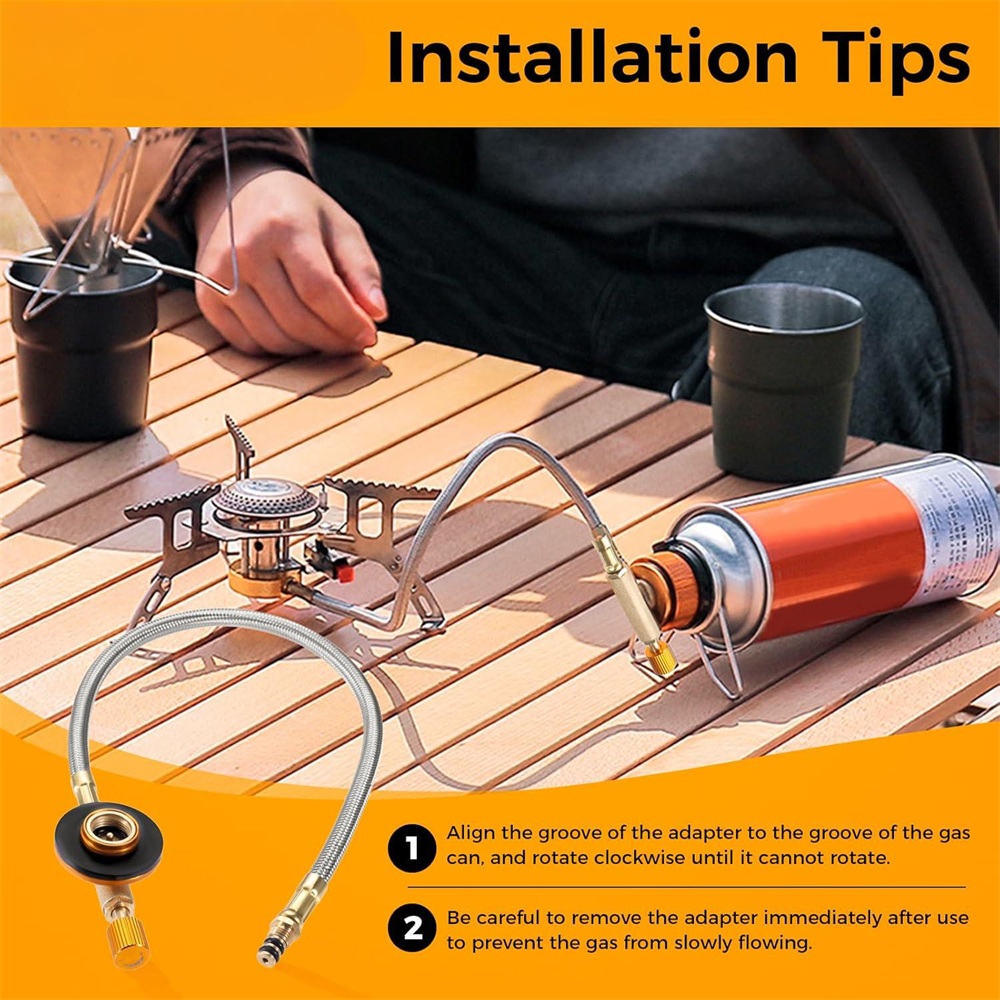 Installation Tips

1 Align the groove of the adapter to the groove of the gas can, and rotate clockwise until it cannot rotate.

2 Be careful to remove the adapter immediately after use to prevent the gas from slowly flowing.