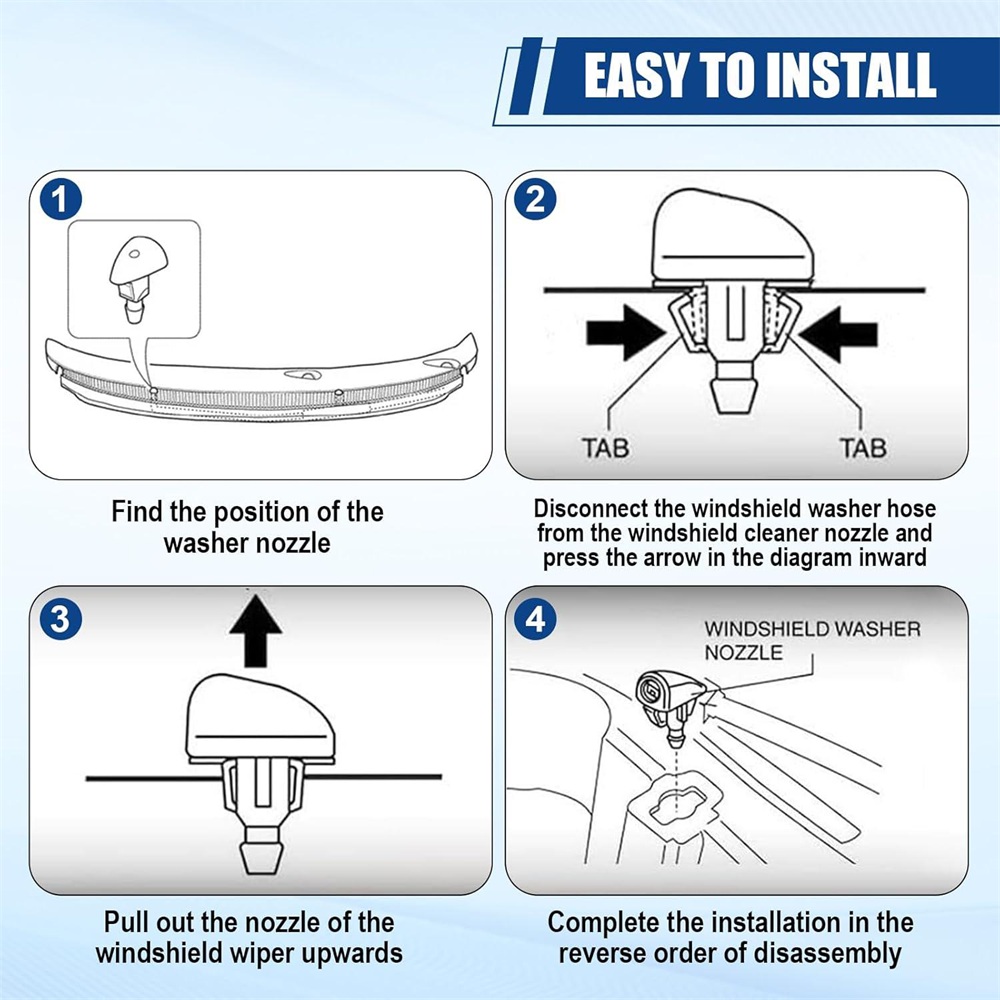 EASY TO INSTALL

1

Find the position of the washer nozzle

2

TAB

TAB

Disconnect the windshield washer hose from the windshield cleaner nozzle and press the arrow in the diagram inward

3

Pull out the nozzle of the windshield wiper upwards

4

WINDSHIELD WASHER NOZZLE

Complete the installation in the reverse order of disassembly