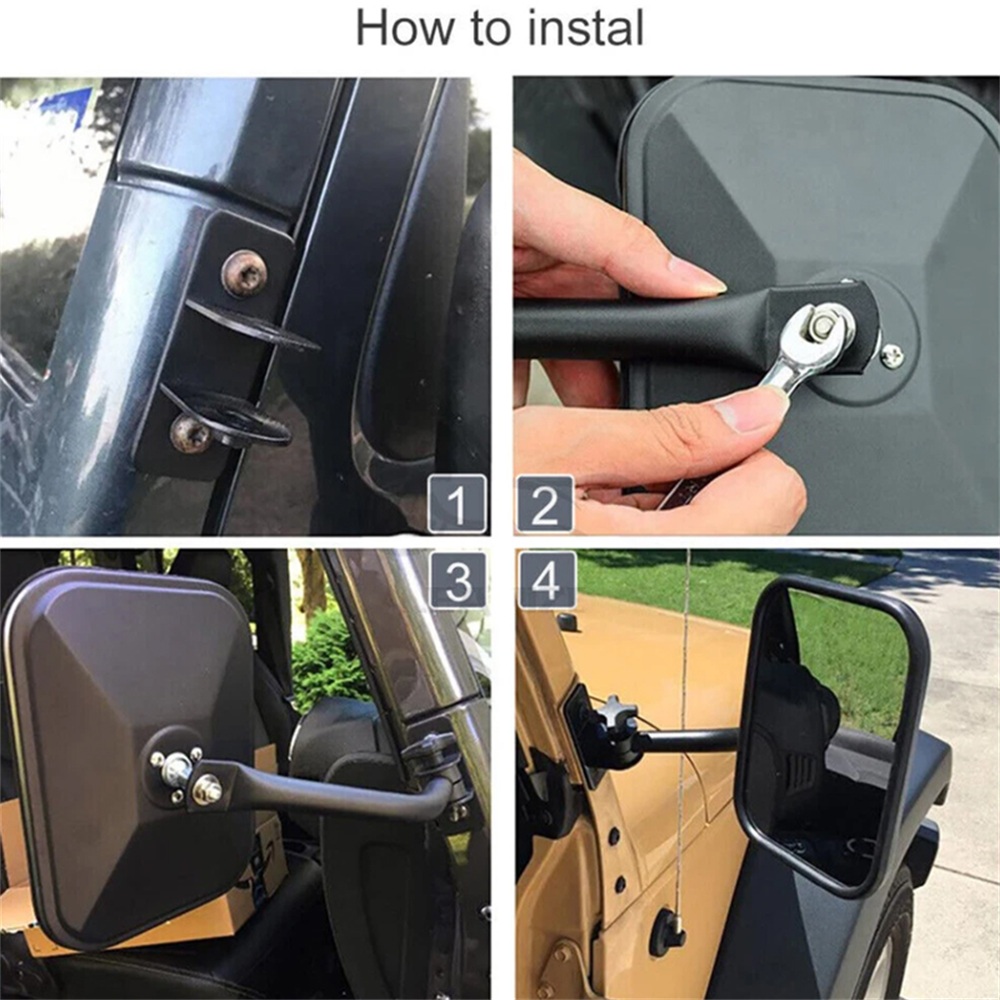 How to instal

1

2

3

4