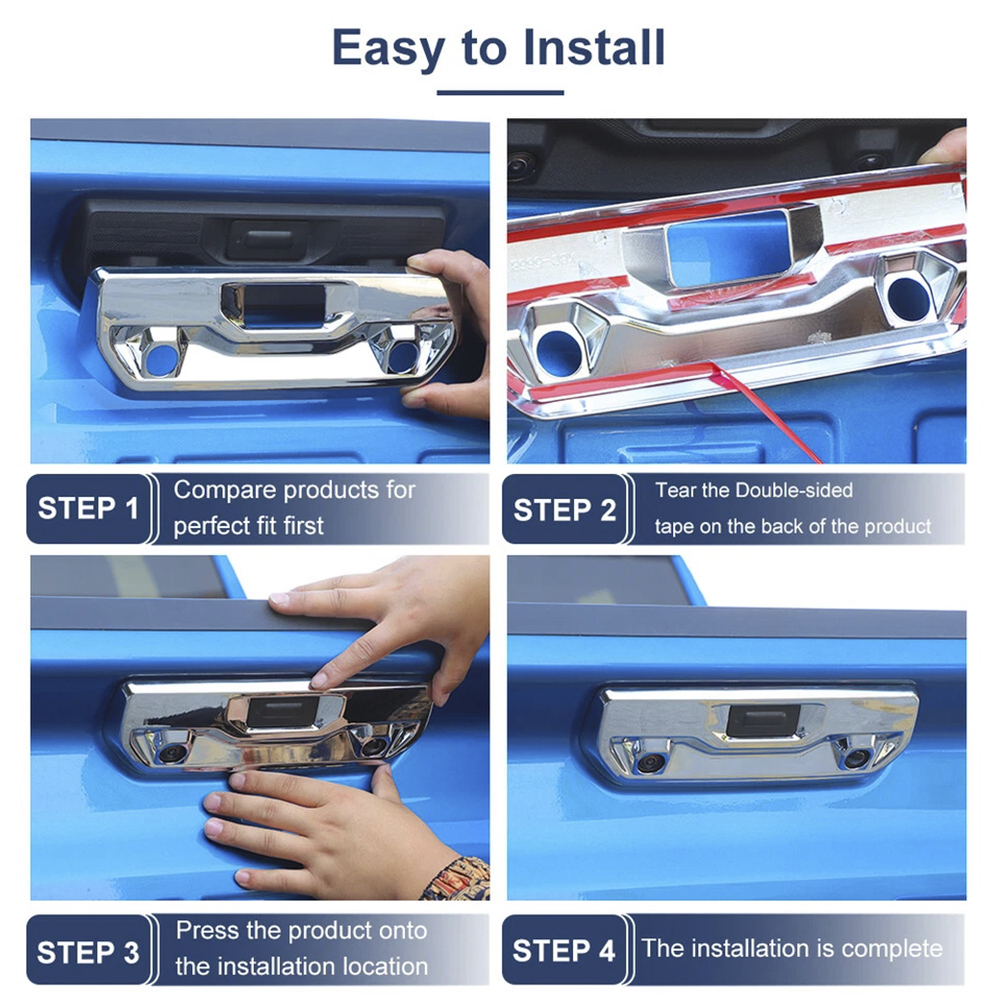 Easy to Install

STEP 1 Compare products for perfect fit first

STEP 2 Tear the Double-sided tape on the back of the product

STEP 3 Press the product onto the installation location

STEP 4 The installation is complete