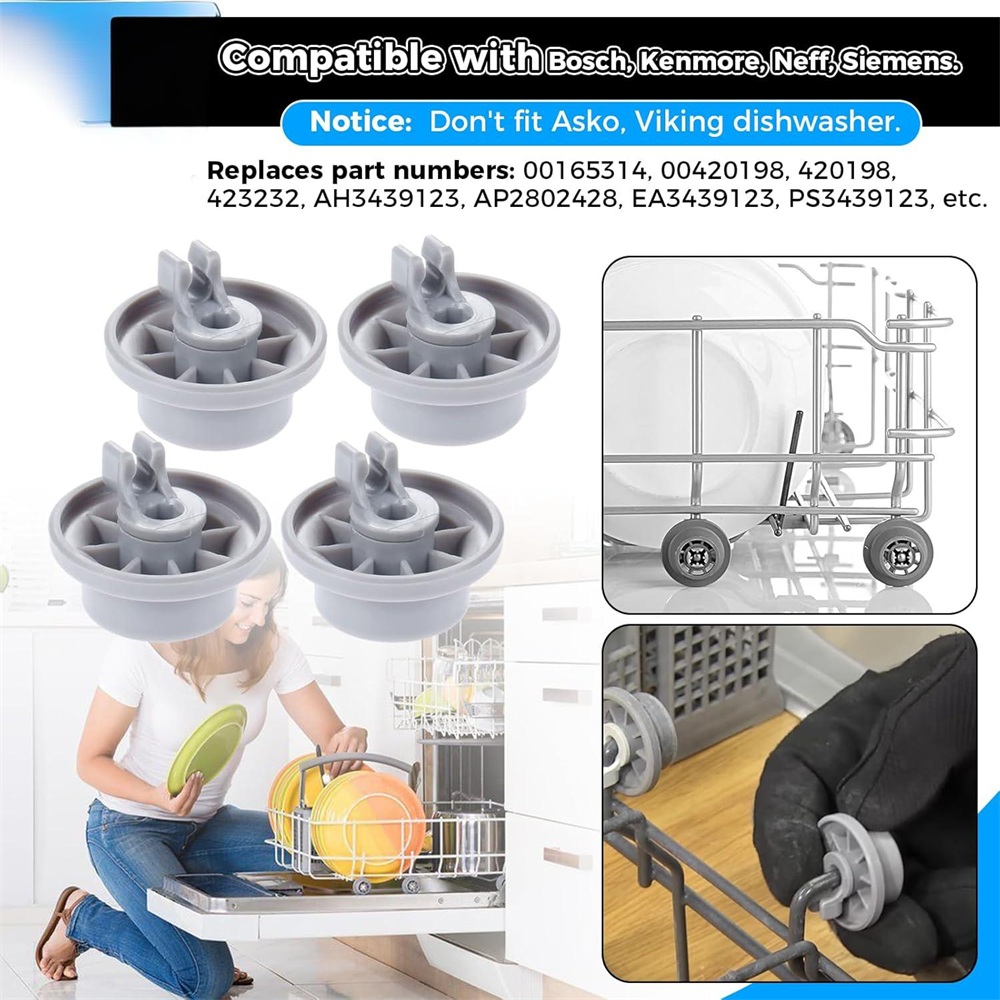 Compatible with Bosch, Kenmore, Neff, Siemens.

Notice: Don't fit Asko, Viking dishwasher.

Replaces part numbers: 00165314, 00420198, 420198, 423232, AH3439123, AP2802428, EA3439123, PS3439123, etc.