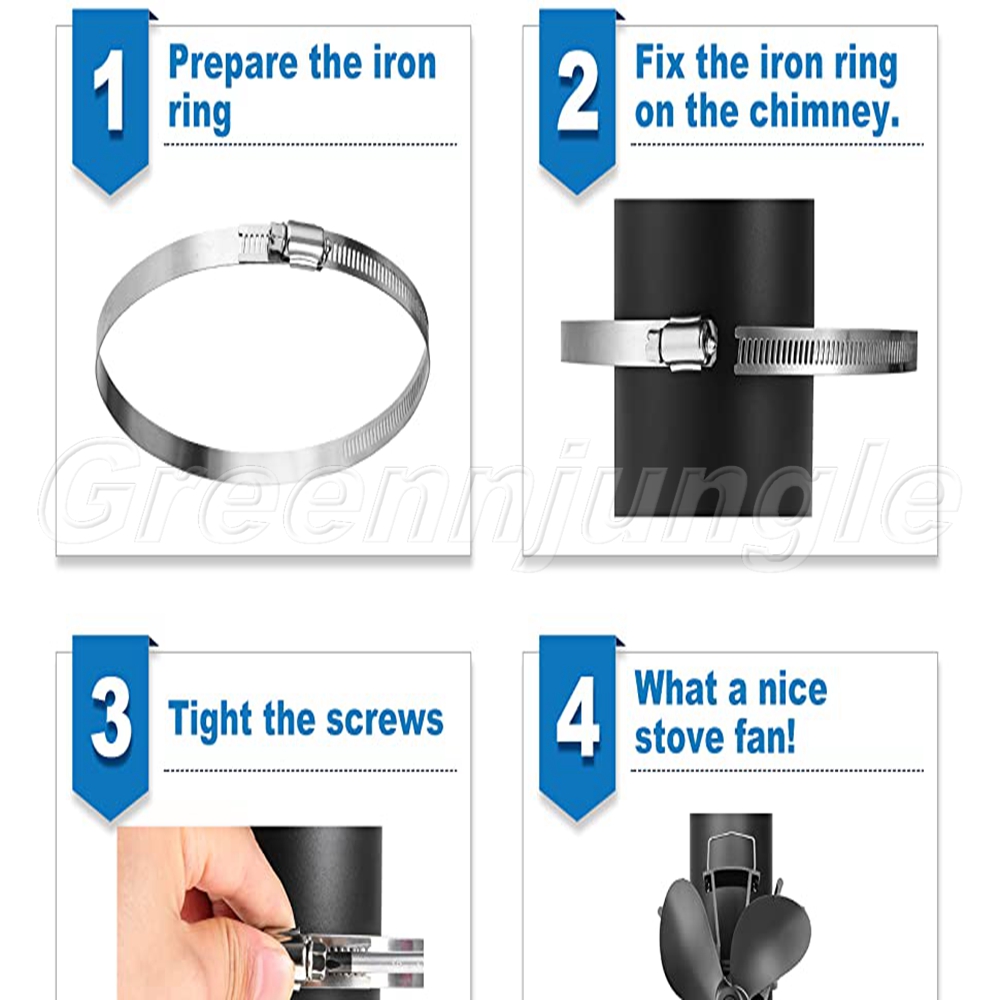 1
Prepare the iron ring

2
Fix the iron ring on the chimney.

Greennjungle

3
Tight the screws

4
What a nice stove fan!